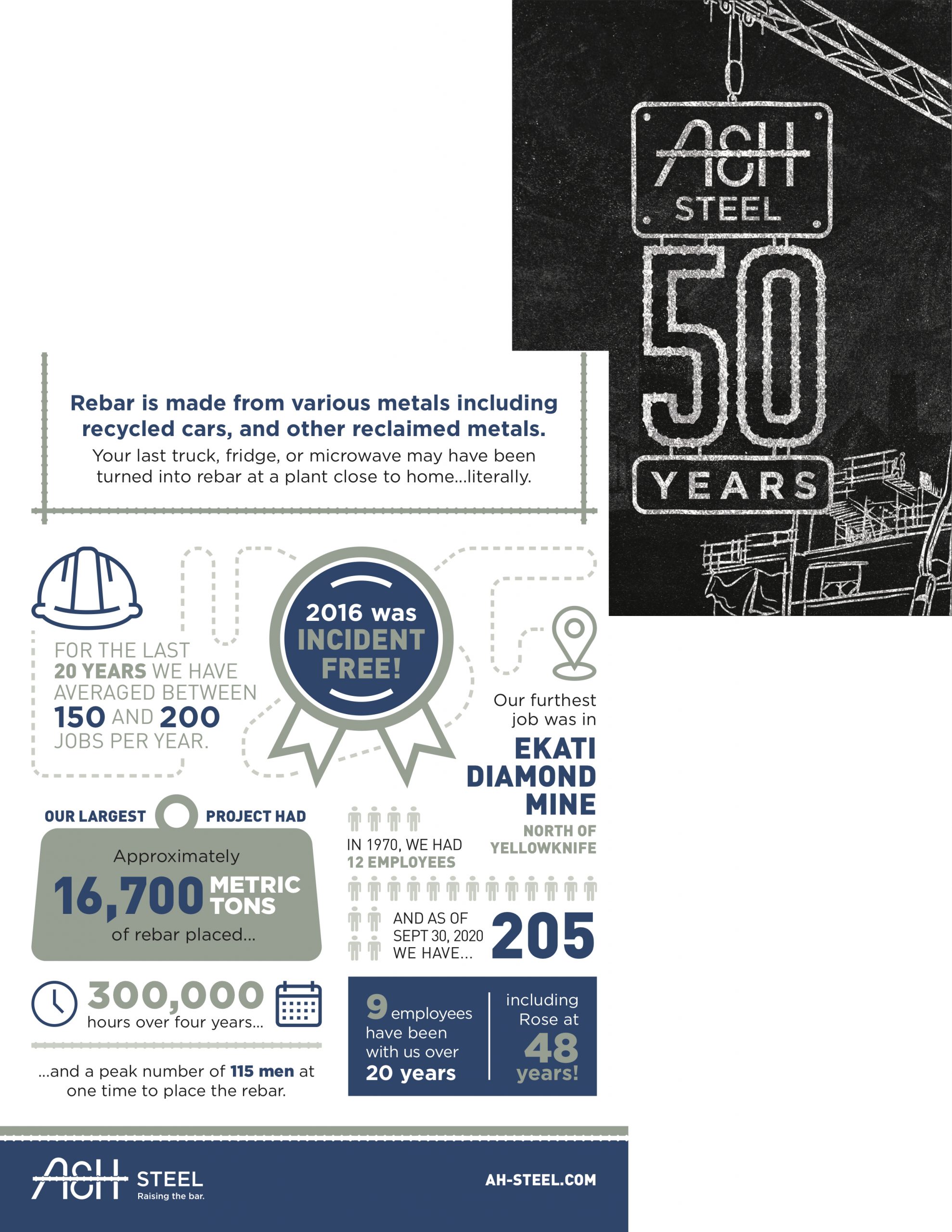 A&H
STEEL
50
YEARS

Rebar is made from various metals including recycled cars, and other reclaimed metals.
Your last truck, fridge, or microwave may have been turned into rebar at a plant close to home...literally.

FOR THE LAST 20 YEARS WE HAVE AVERAGED BETWEEN 150 AND 200 JOBS PER YEAR.

2016 was INCIDENT FREE!

Our furthest job was in EKATI DIAMOND MINE NORTH OF YELLOWKNIFE

OUR LARGEST PROJECT HAD
Approximately 16,700 METRIC TONS of rebar placed...

300,000 hours over four years...

...and a peak number of 115 men at one time to place the rebar.

IN 1970, WE HAD 12 EMPLOYEES

AND AS OF SEPT 30, 2020 WE HAVE... 205

9 employees have been with us over 20 years

including Rose at 48 years!

A&H STEEL Raising the bar.

AH-STEEL.COM